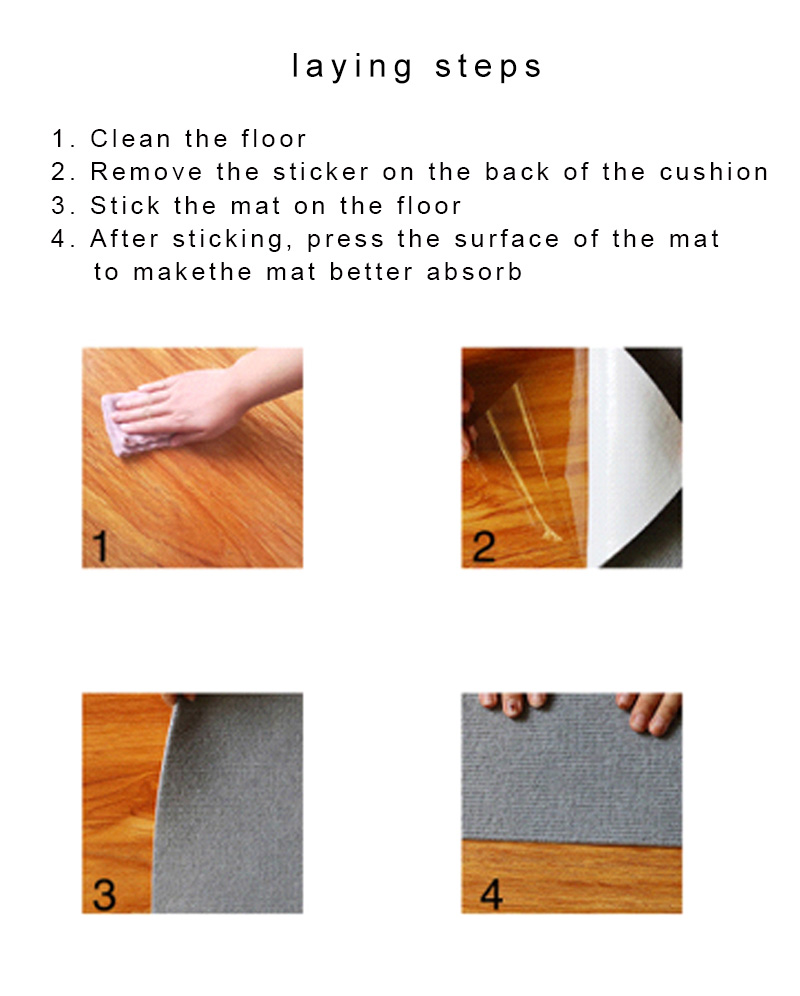 laying steps

1. Clean the floor
2. Remove the sticker on the back of the cushion
3. Stick the mat on the floor
4. After sticking, press the surface of the mat to makethe mat better absorb

1

2

3

4